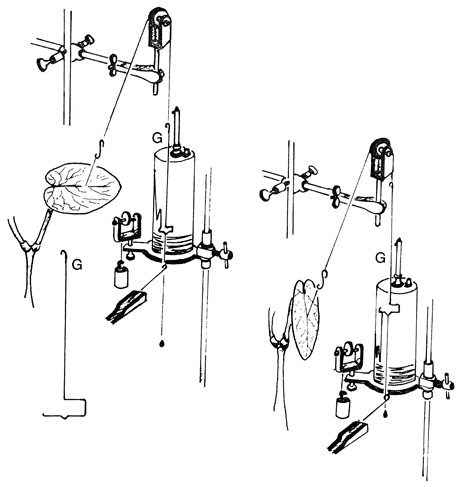 G
G
G